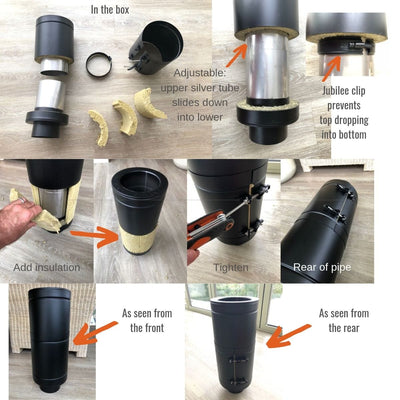 In the box

Adjustable: upper silver tube slides down into lower

Jubilee clip prevents top dropping into bottom

Add insulation

Tighten

Rear of pipe

As seen from the front

As seen from the rear