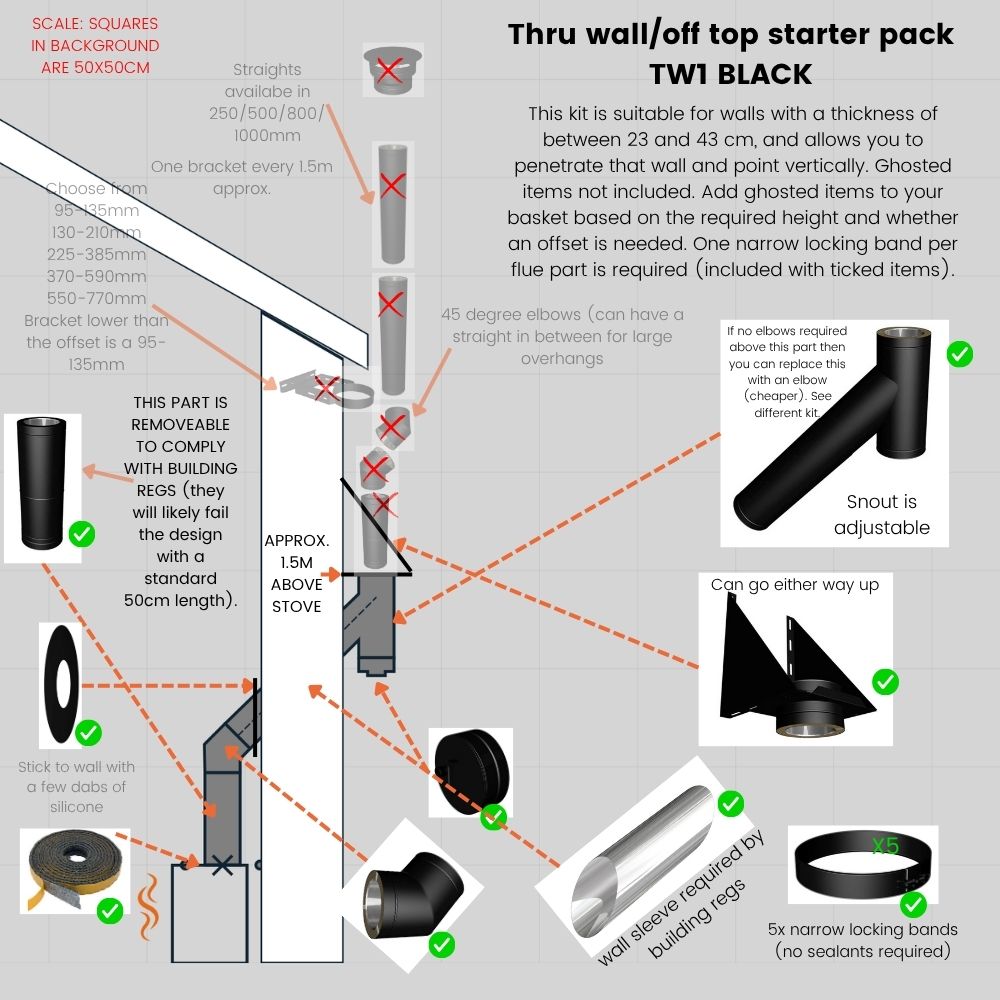 SCALE: SQUARES IN BACKGROUND ARE 50X50CM

Thru wall/off top starter pack
TW1 BLACK

This kit is suitable for walls with a thickness of between 23 and 43 cm, and allows you to penetrate that wall and point vertically. Ghosted items not included. Add ghosted items to your basket based on the required height and whether an offset is needed. One narrow locking band per flue part is required (included with ticked items).

Straights availabe in 250/500/800/1000mm

One bracket every 1.5m approx.

Choose from 95-135mm 130-210mm 225-385mm 370-590mm 550-770mm
Bracket lower than the offset is a 95-135mm

45 degree elbows (can have a straight in between for large overhangs

If no elbows required above this part then you can replace this with an elbow (cheaper). See different kit.

Snout is adjustable

THIS PART IS REMOVEABLE TO COMPLY WITH BUILDING REGS (they will likely fail the design with a standard 50cm length).

APPROX. 1.5M ABOVE STOVE

Can go either way up

Stick to wall with a few dabs of silicone

wall sleeve required by building regs

X5

5x narrow locking bands (no sealants required)